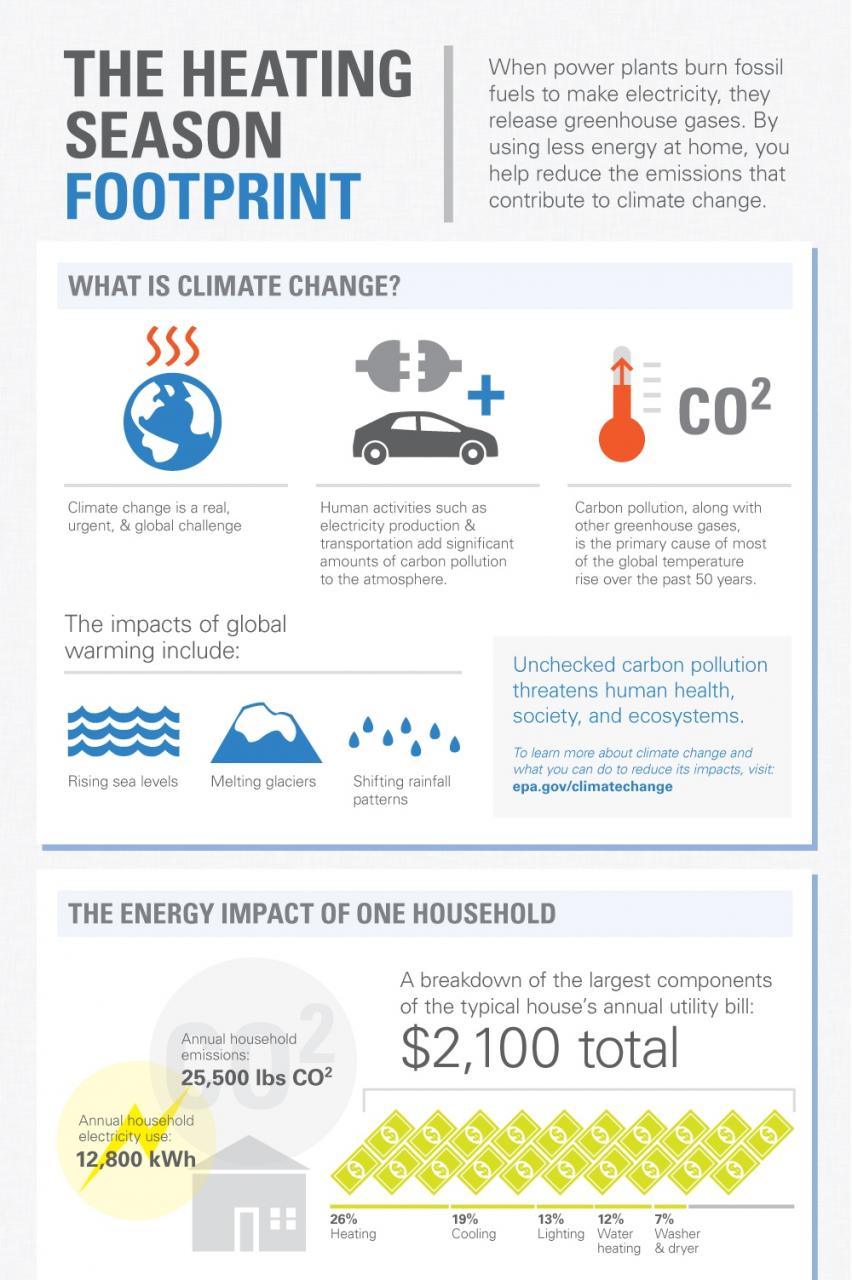 THE HEATING SEASON FOOTPRINT

When power plants burn fossil fuels to make electricity, they release greenhouse gases. By using less energy at home, you help reduce the emissions that contribute to climate change.

WHAT IS CLIMATE CHANGE?

$CO^2$

Climate change is a real, urgent, & global challenge

Human activities such as electricity production & transportation add significant amounts of carbon pollution to the atmosphere.

Carbon pollution, along with other greenhouse gases, is the primary cause of most of the global temperature rise over the past 50 years.

The impacts of global warming include:

Rising sea levels

Melting glaciers

Shifting rainfall patterns

Unchecked carbon pollution threatens human health, society, and ecosystems.

To learn more about climate change and what you can do to reduce its impacts, visit: epa.gov/climatechange

THE ENERGY IMPACT OF ONE HOUSEHOLD

$CO^2$

Annual household emissions: 25,500 lbs $CO^2$

Annual household electricity use: 12,800 kWh

A breakdown of the largest components of the typical house's annual utility bill:

$2,100 total

26% Heating

19% Cooling

13% Lighting

12% Water heating

7% Washer & dryer